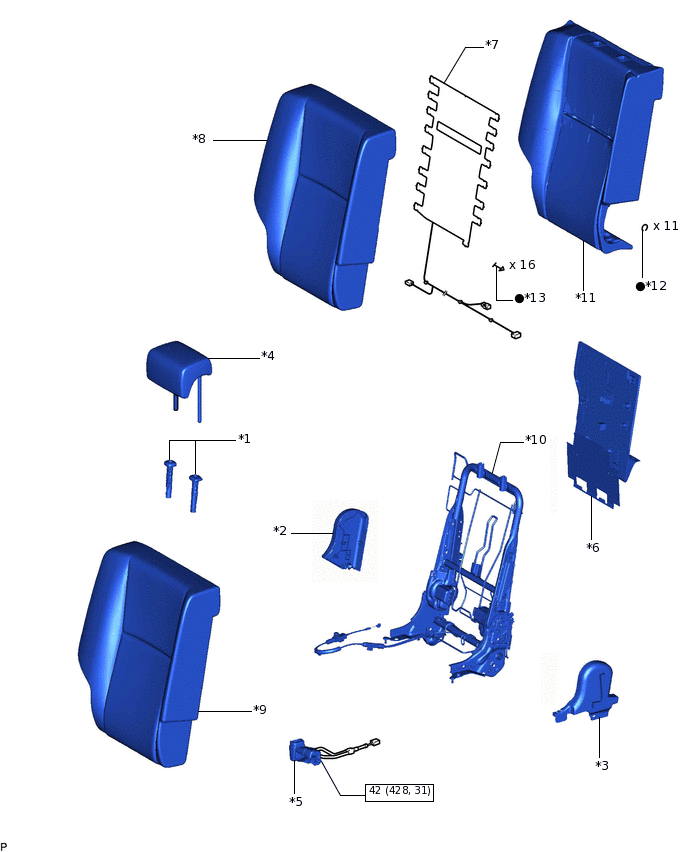 *7

*8

x 11

x 16

*13

*11

*12

*4

*1

*10

*2

*6

*9

*3

*5

42 (428, 31)

P