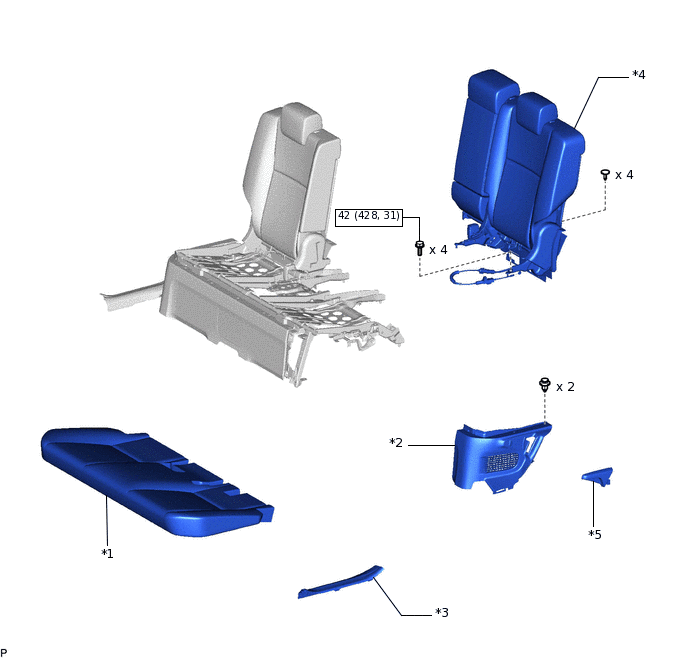 *4

x 4

42 (428, 31)

x 4

x 2

*2

*5

*1

*3

P