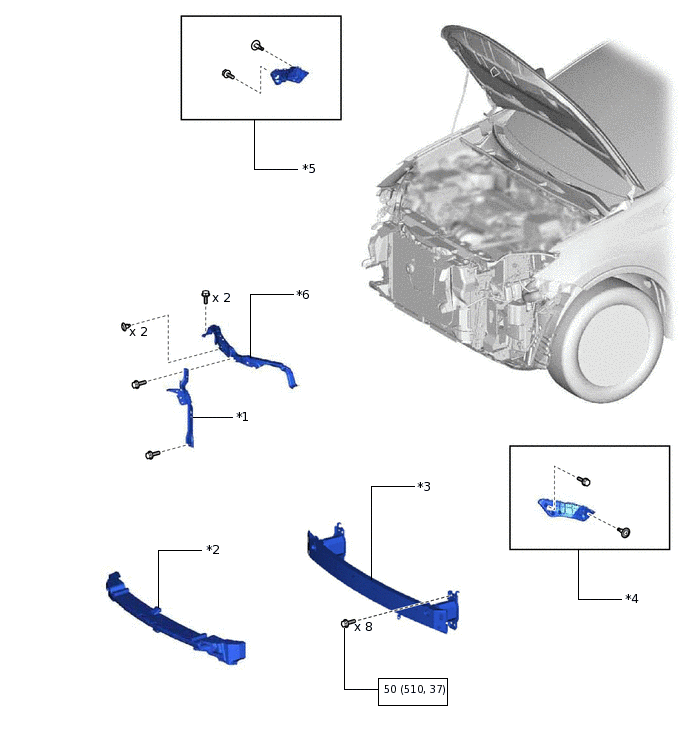 *5

x 2

*6

x 2

*1

*3

*2

*4

x 8

50 (510, 37)