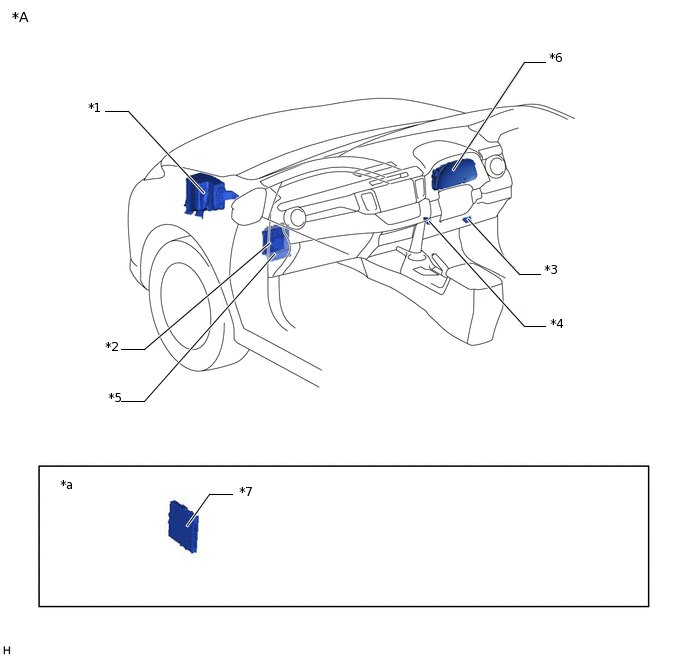 *A

*6

*1

*3

*4

*2

*5

*a

*7

H