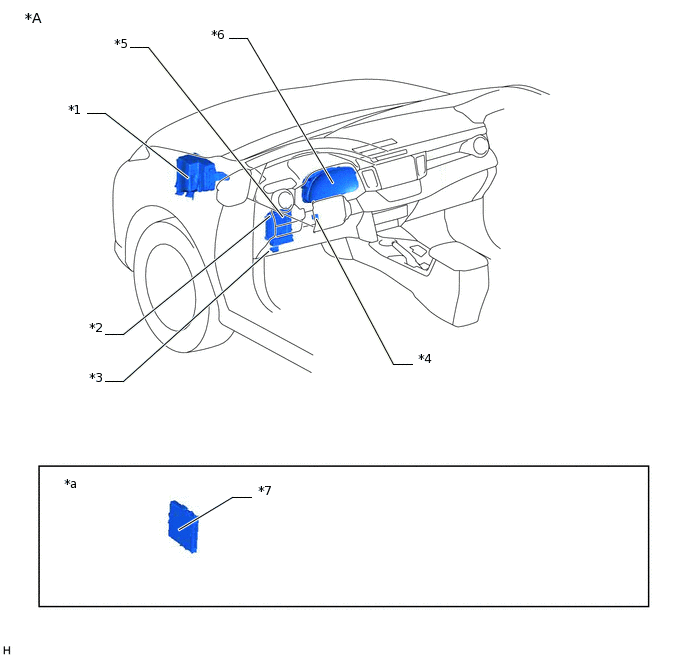 *A

*5

*6

*1

*2

*3

*4

*a

*7

H