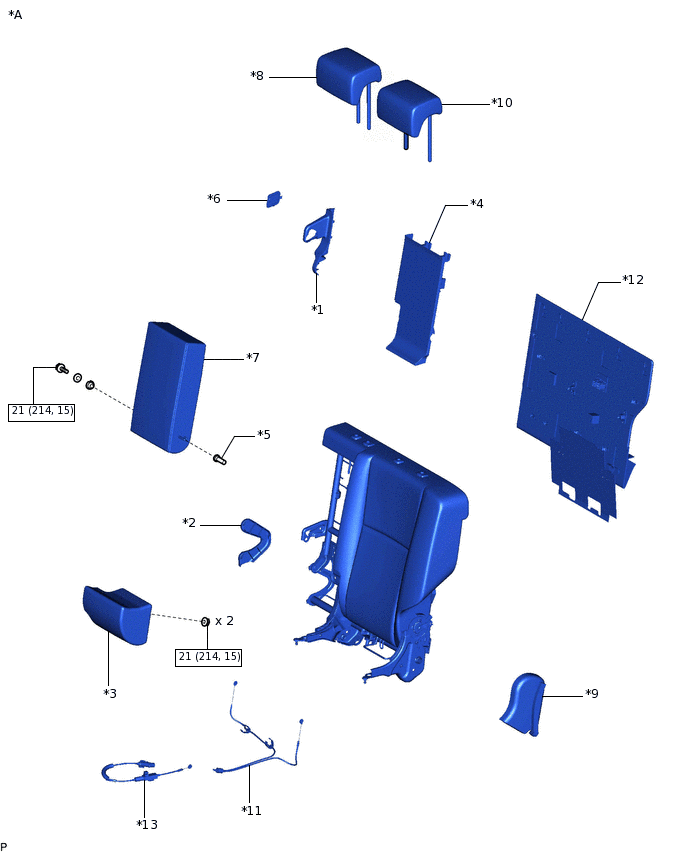 *A

*8

*10

*6

*4

*1

*12

*7

21 (214, 15)

*5

*2

x 2

21 (214, 15)

*3

*9

*11

*13

P