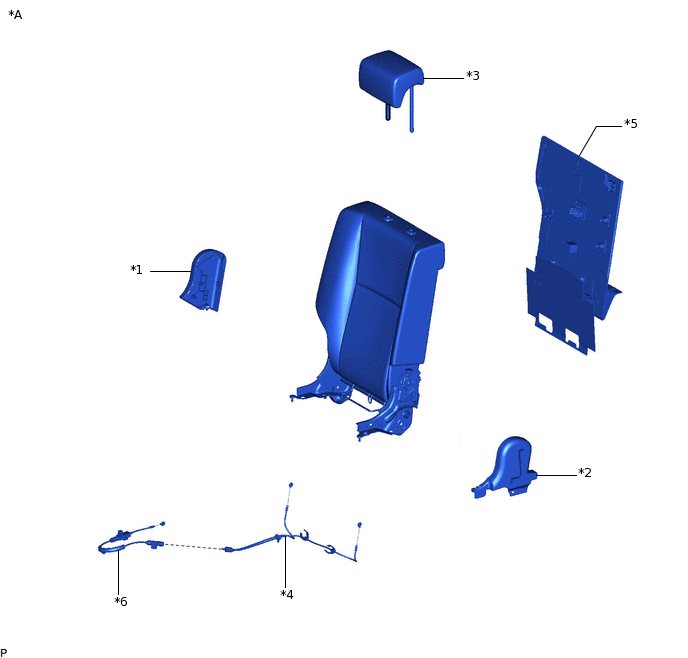 *A

*3

*5

*1

*2

*6

*4

P