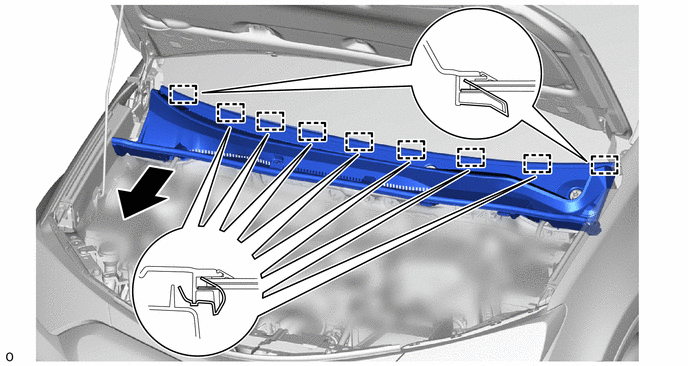 o