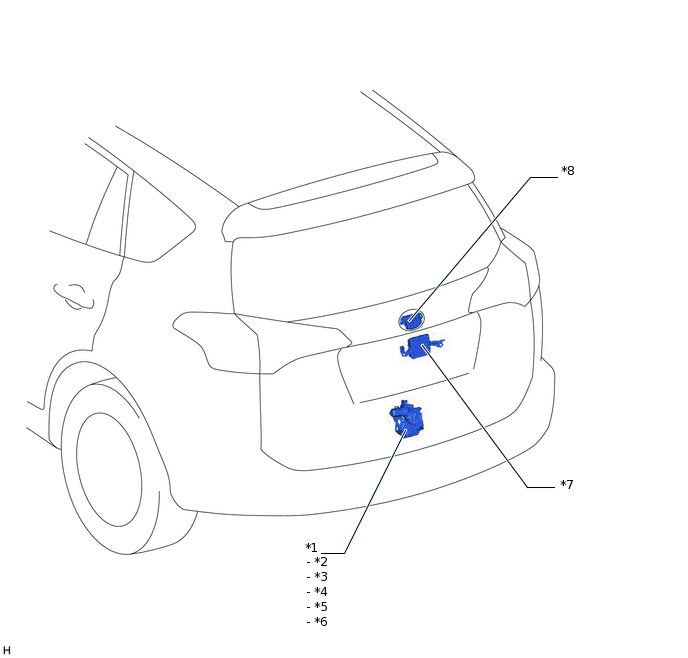 *8

*7

*1
- *2
- *3
- *4
- *5
- *6

H