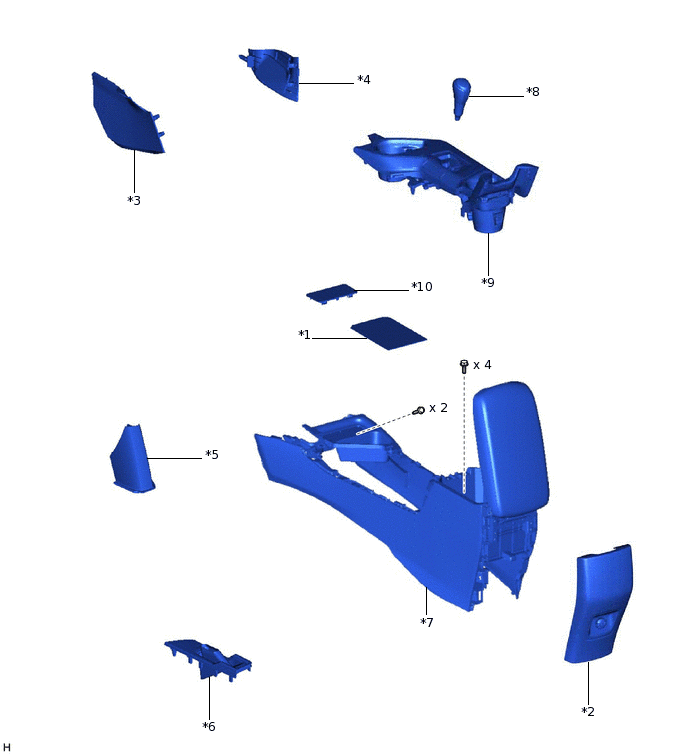 *4

*8

*3

*9

*10

*1

x 4

x 2

*5

*7

*2

*6

H