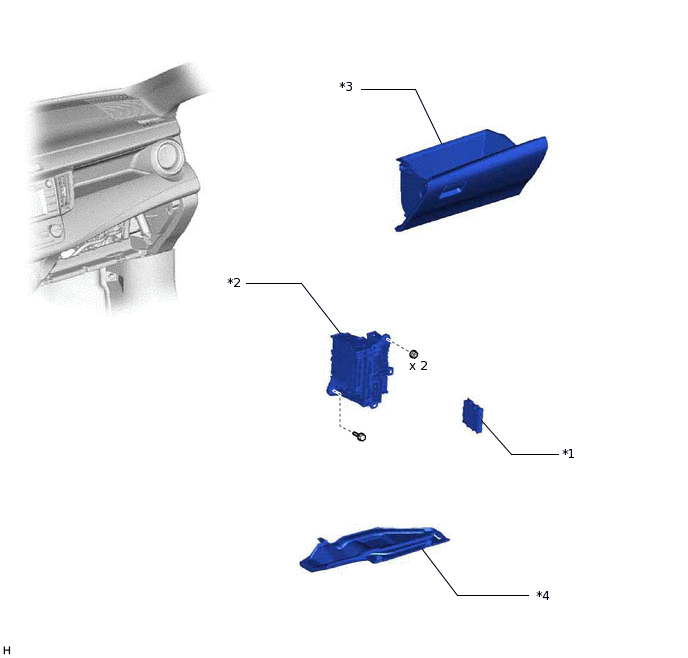 *3

*2

x 2

*1

*4

H