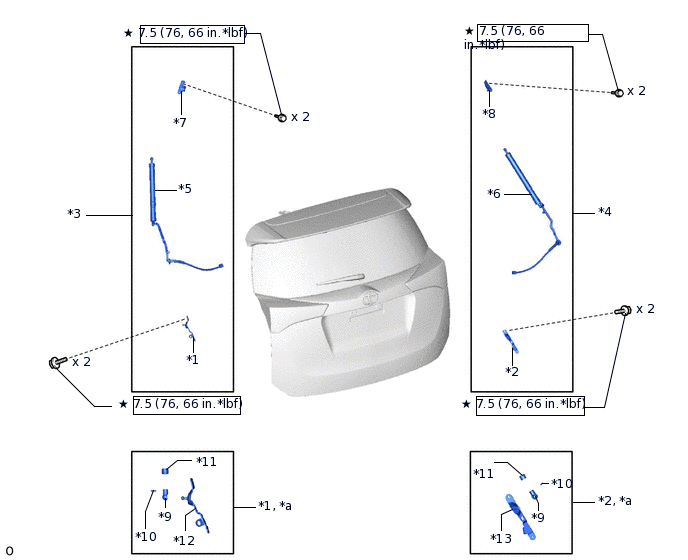 ★ 7.5 (76, 66 in.*lbf)

x 2

*7

*5

*3

*1

x 2

★ 7.5 (76, 66 in.*lbf)

★ 7.5 (76, 66 in.*lbf)

x 2

*8

*6

*4

x 2

*2

★ 7.5 (76, 66 in.*lbf)

*11

*9

*10

*12

*1, *a

*11

*10

*9

*13

*2, *a

o