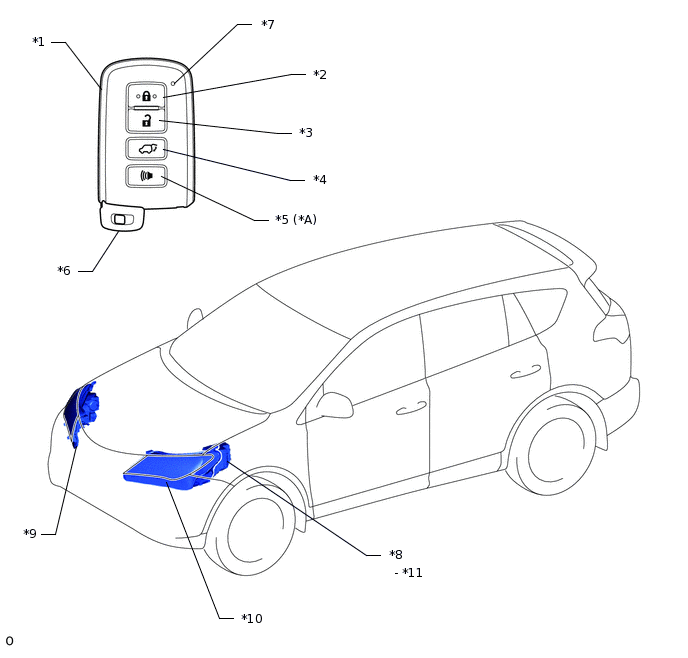 *1

*7

*2

*3

*4

*5 (*A)

*6

*9

*8

- *11

*10

0