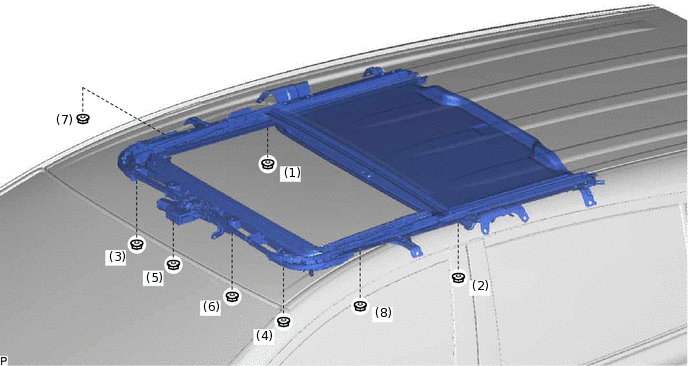 (7)
(1)
(3)
(5)
(6)
(4)
(8)
(2)
P