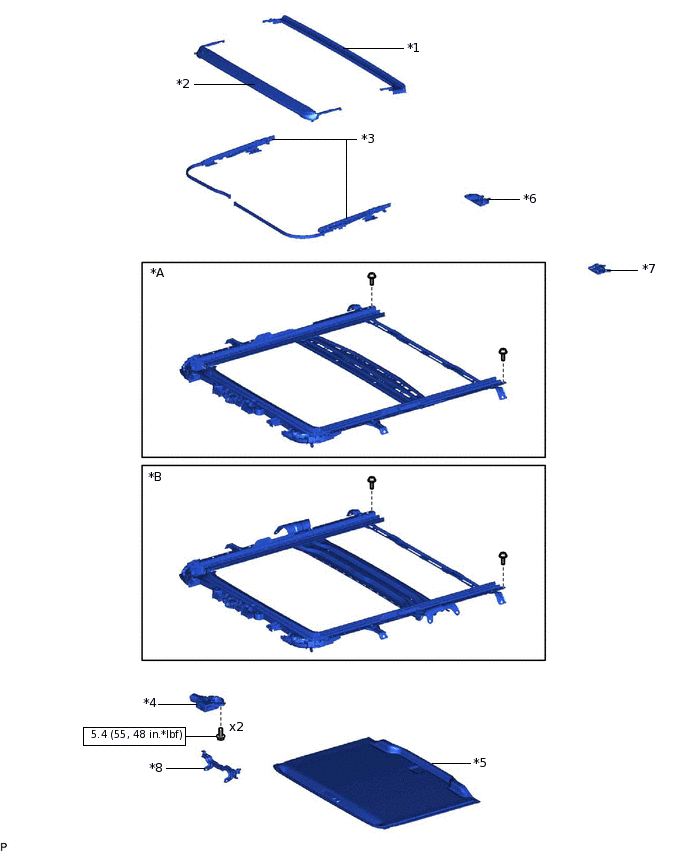 *1

*2

*3

*6

*7

*A

*B

*4

x2

5.4 (55, 48 in.*lbf)

*8

*5

P