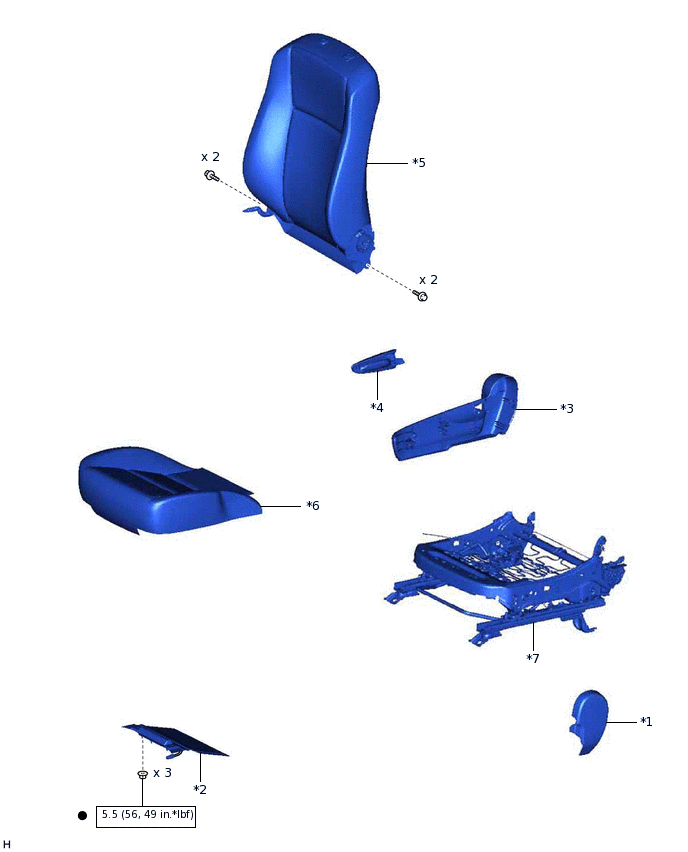 x 2

*5

x 2

*4

*3

*6

*7

*1

x 3

*2

● 5.5 (56, 49 in.*lbf)

H