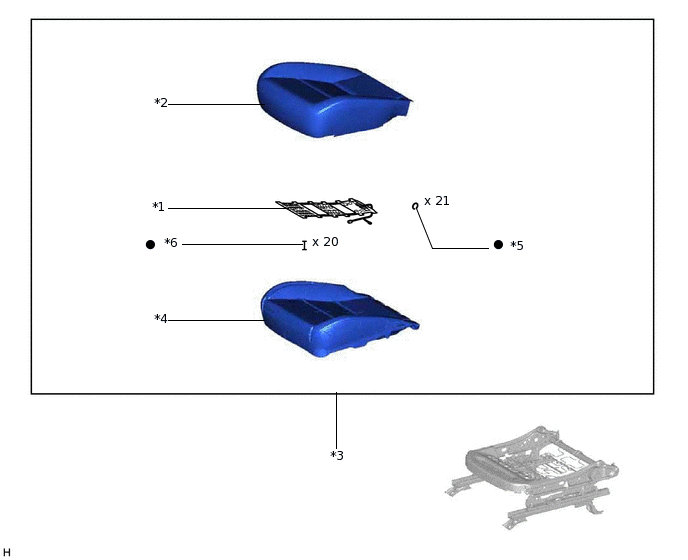 *2

*1

x 21

*6

x 20

*5

*4

*3

H