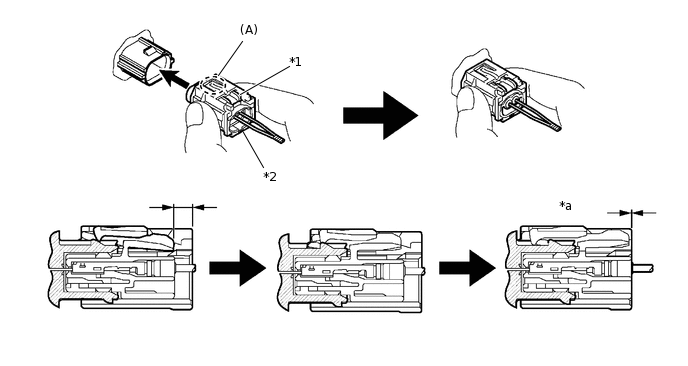 (A)
*1
*2
*a