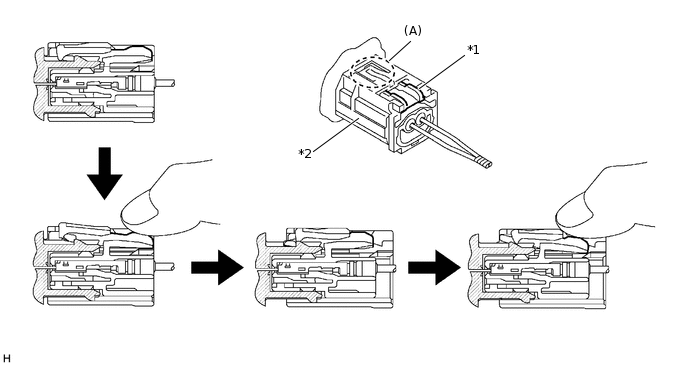 (A)

*1

*2

H