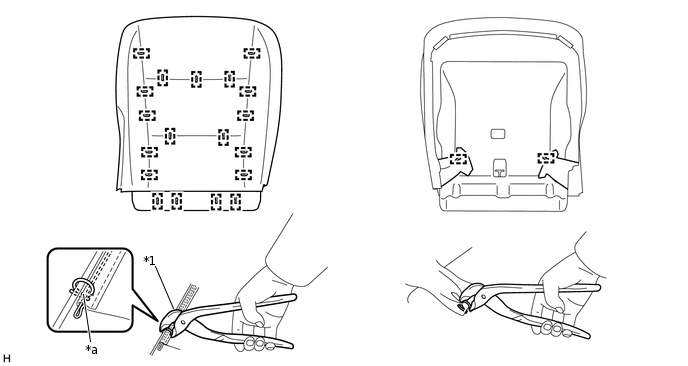 *1
*a
H