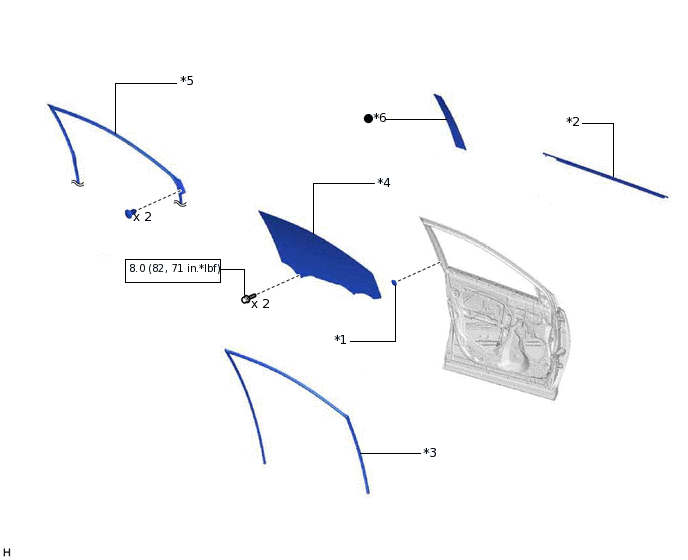 *5

*6

*2

*4

x 2

8.0 (82, 71 in.*lbf)

x 2

*1

*3

H