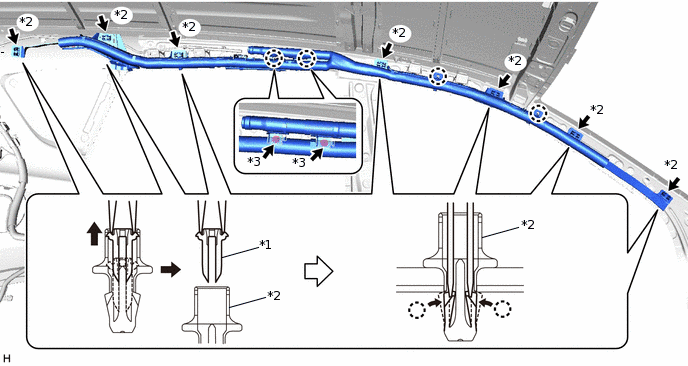 *2
*2
*2
*2
*2
*2
*2
*3
*3
*1
*2
*2
H