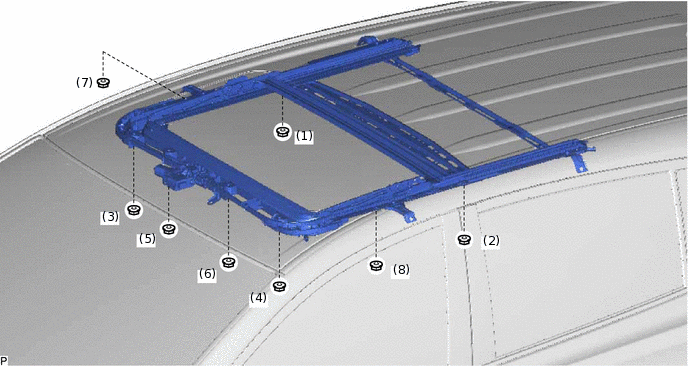 (7)
(1)
(3)
(5)
(6)
(4)
(8)
(2)
P