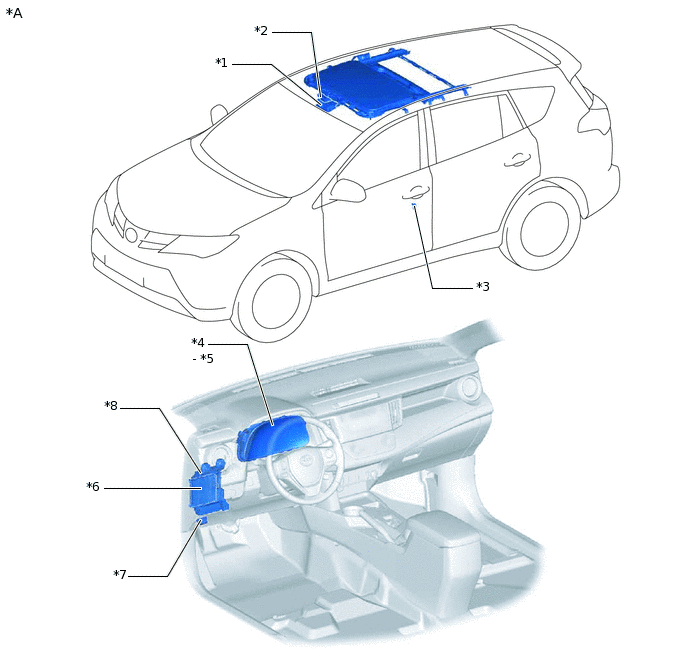 *A

*2

*1

*3

*4
- *5

*8

*6

*7