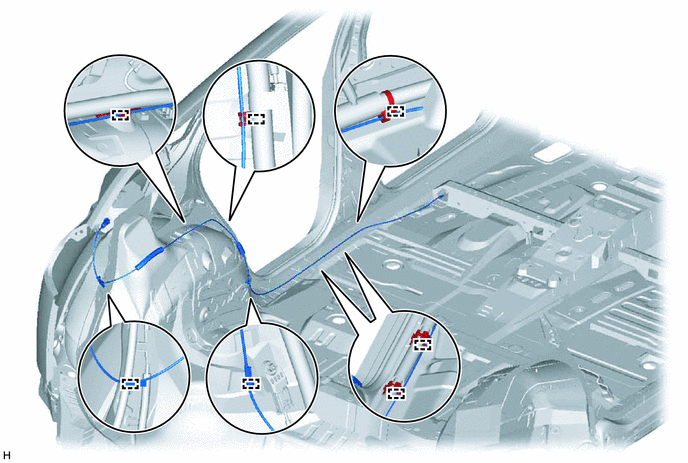 H