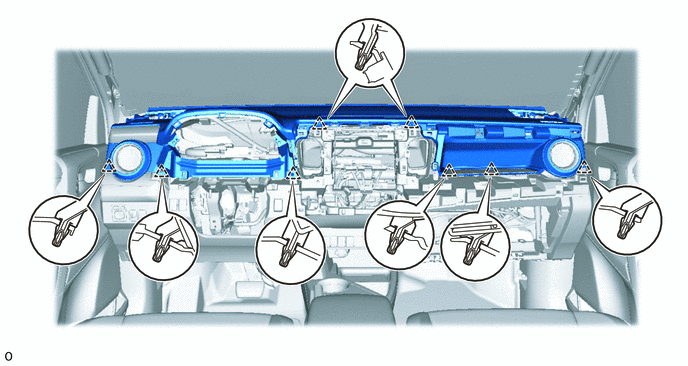 o