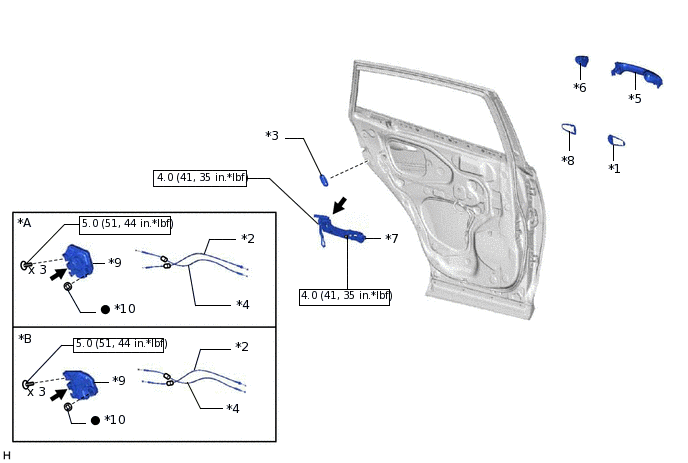 *6
*5
*8
*1
*3
4.0 (41, 35 in.*lbf)
*7
4.0 (41, 35 in.*lbf)
*A
5.0 (51, 44 in.*lbf)
x 3
*9
*2
*4
● *10
*B
5.0 (51, 44 in.*lbf)
x 3
*9
*2
*4
● *10
H