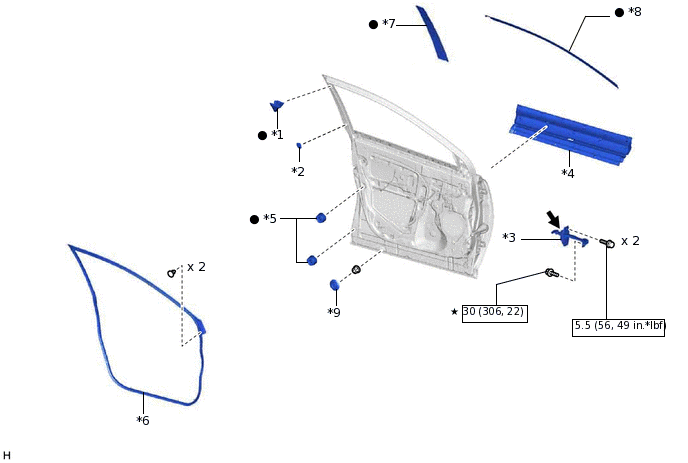 ● *7

● *8

● *1

*2

*4

● *5

*3

x 2

x 2

*9

★ 30 (306, 22)

5.5 (56, 49 in.*lbf)

*6

H