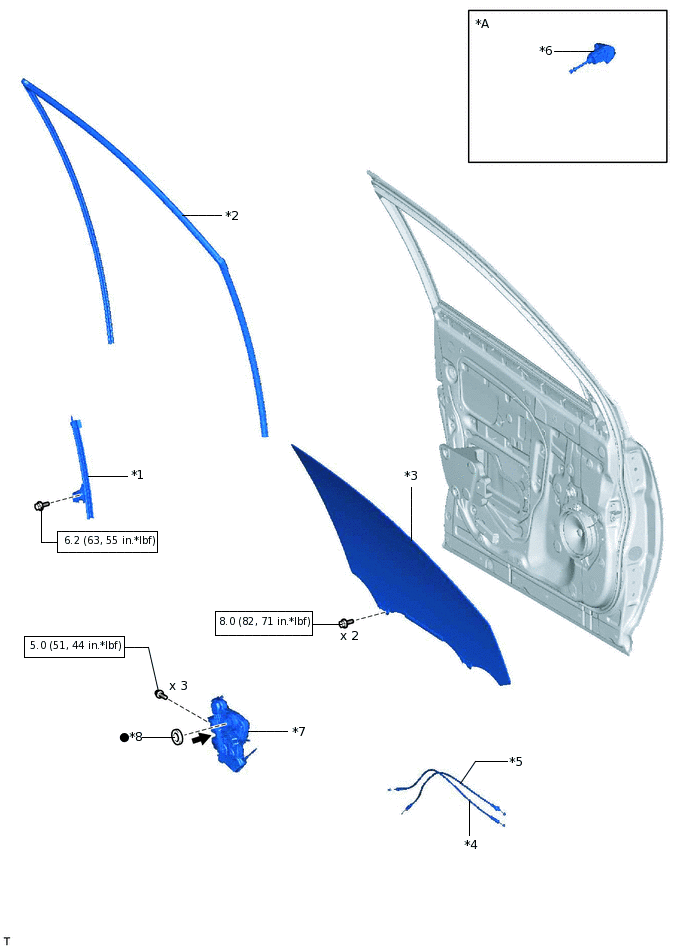 *A

*6

*2

*1

6.2 (63, 55 in.*lbf)

*3

8.0 (82, 71 in.*lbf)

x 2

5.0 (51, 44 in.*lbf)

x 3

●*8

*7

*5

*4

T