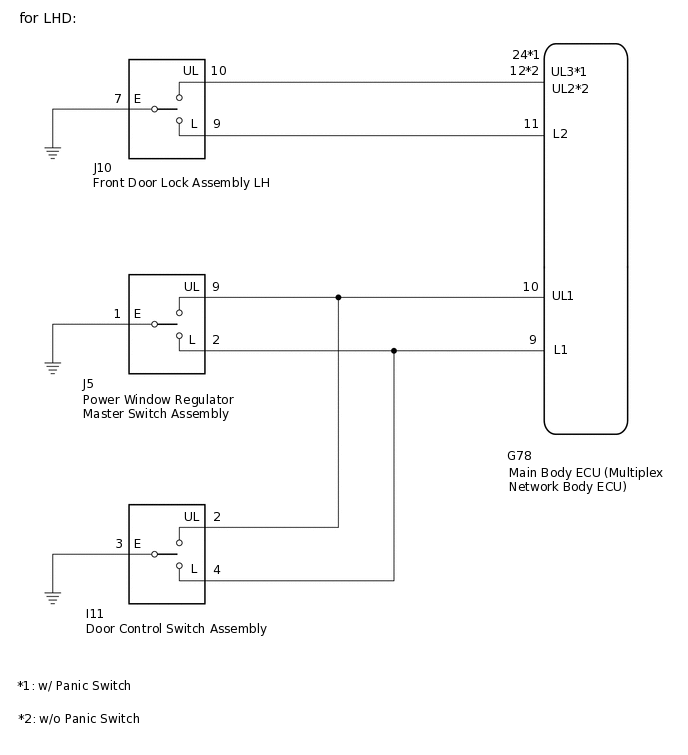 for LHD:

UL 10
7 E
L 9
J10
Front Door Lock Assembly LH

24*1
12*2 UL3*1
UL2*2
11 L2

UL 9
1 E
L 2
J5
Power Window Regulator Master Switch Assembly

10 UL1
9 L1

G78
Main Body ECU (Multiplex Network Body ECU)

UL 2
3 E
L 4
I11
Door Control Switch Assembly

*1: w/ Panic Switch

*2: w/o Panic Switch