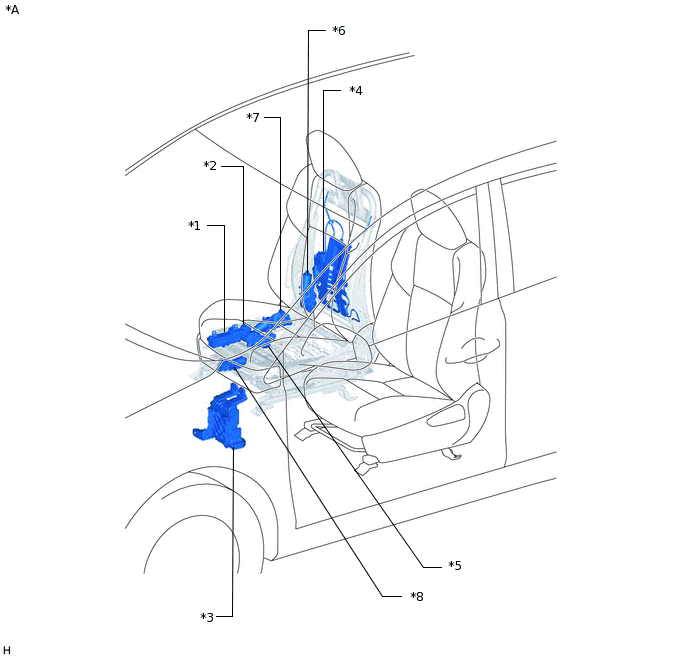 *A

*6

*4

*7

*2

*1

*5

*8

*3

H