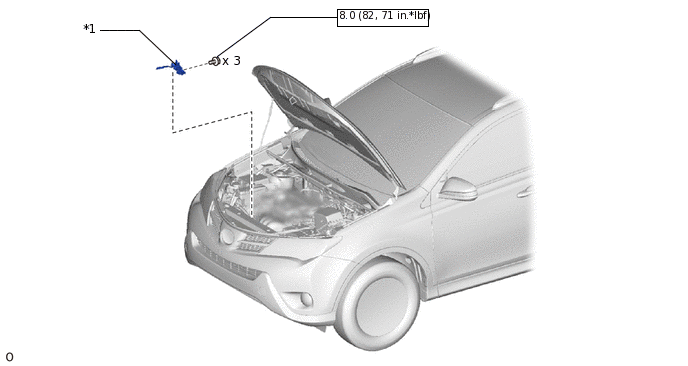 *1

8.0 (82, 71 in.*lbf)

x 3

O