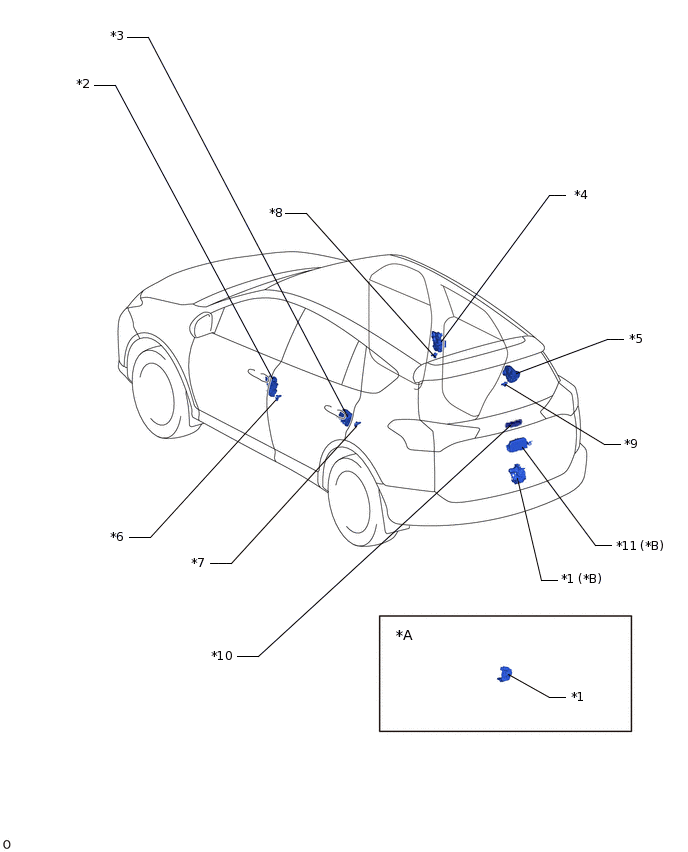 *3
*2
*8
*4
*5
*9
*6
*7
*11 (*B)
*1 (*B)
*10
*A
*1
0