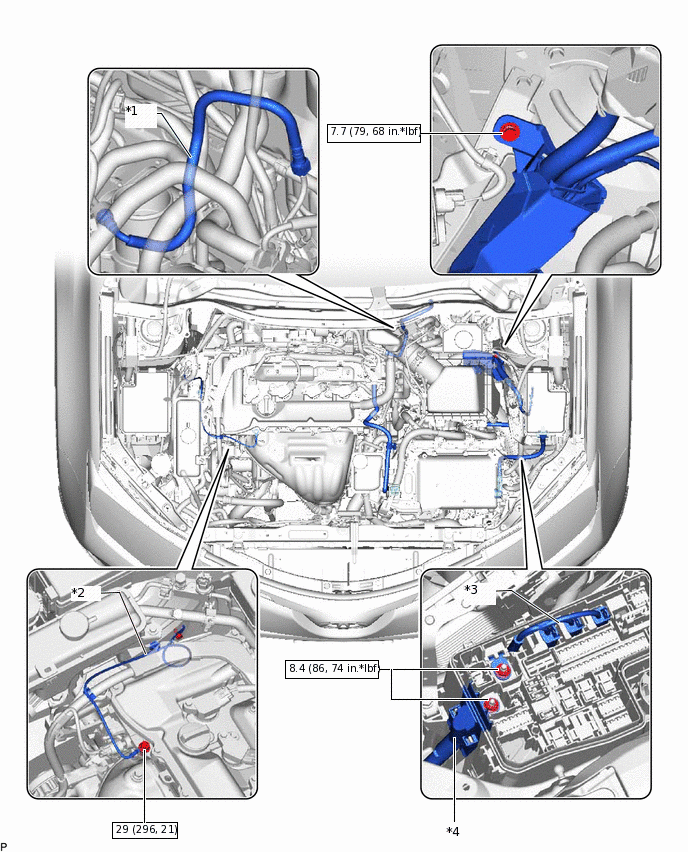 *1

7.7 (79, 68 in.*lbf)

*2

*3

8.4 (86, 74 in.*lbf)

29 (296, 21)

*4

P