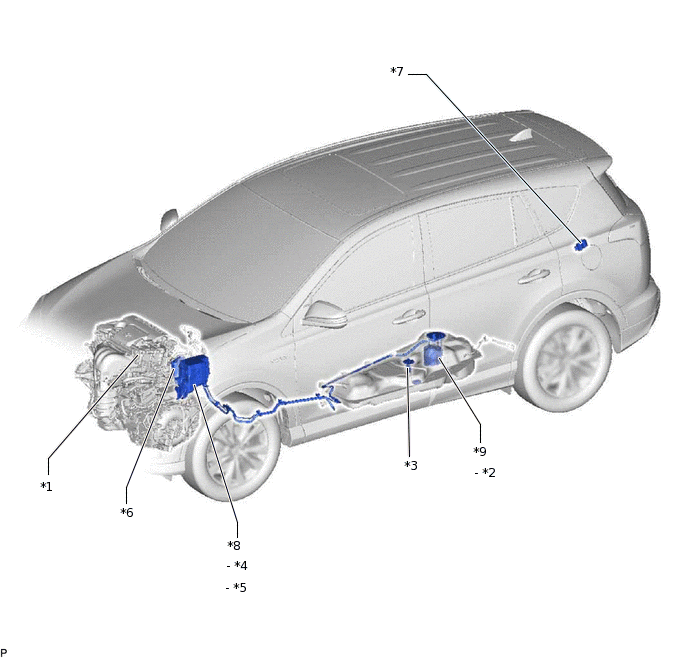 *7

*1

*6

*8

- *4

- *5

*3

*9

- *2

P