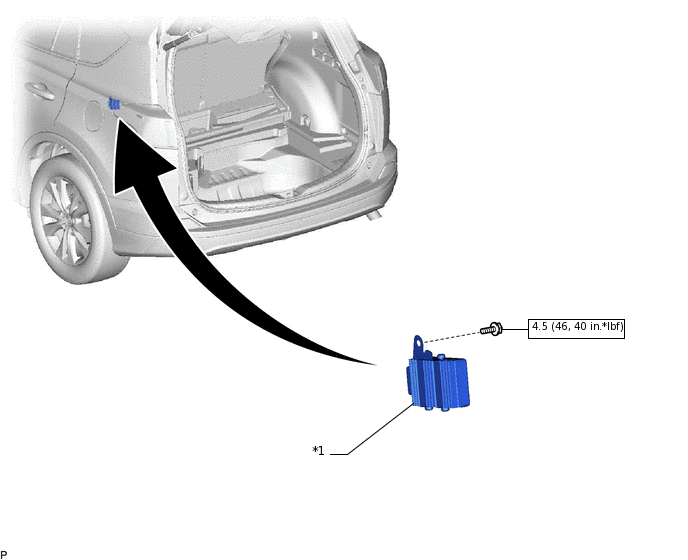 4.5 (46, 40 in.*lbf)

*1

P