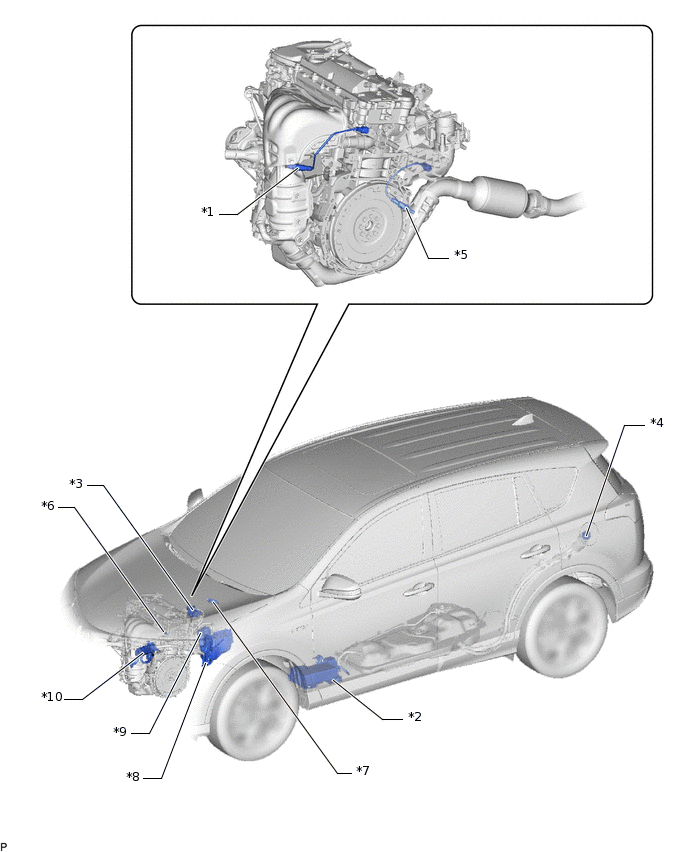 *1
*5
*4
*3
*6
*10
*9
*8
*2
*7
P