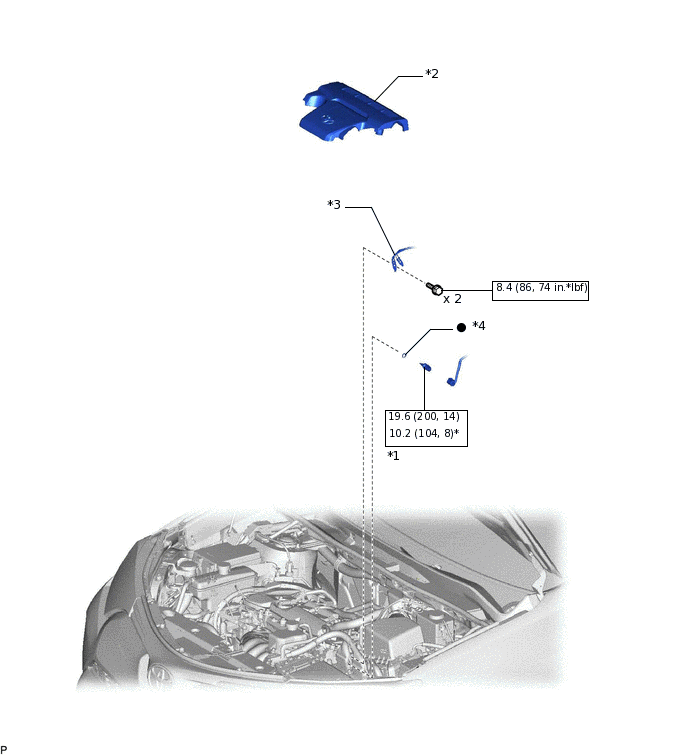 *2

*3

8.4 (86, 74 in.*lbf)

x 2

● *4

19.6 (200, 14)
10.2 (104, 8)*

*1

P