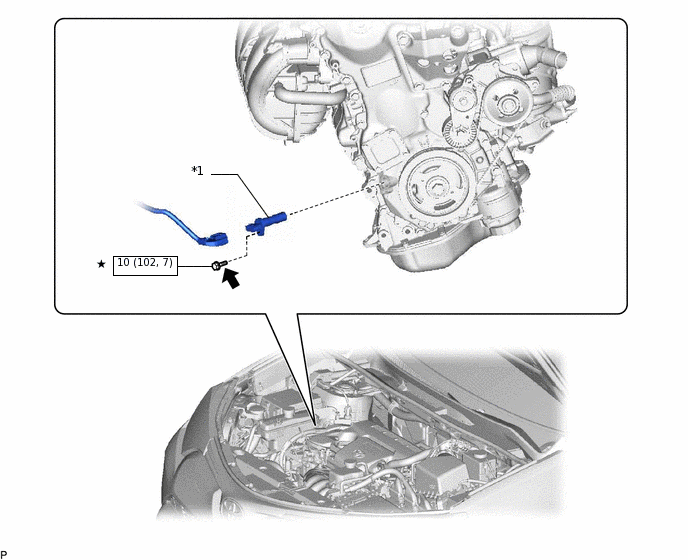 *1

★ 10 (102, 7)

P