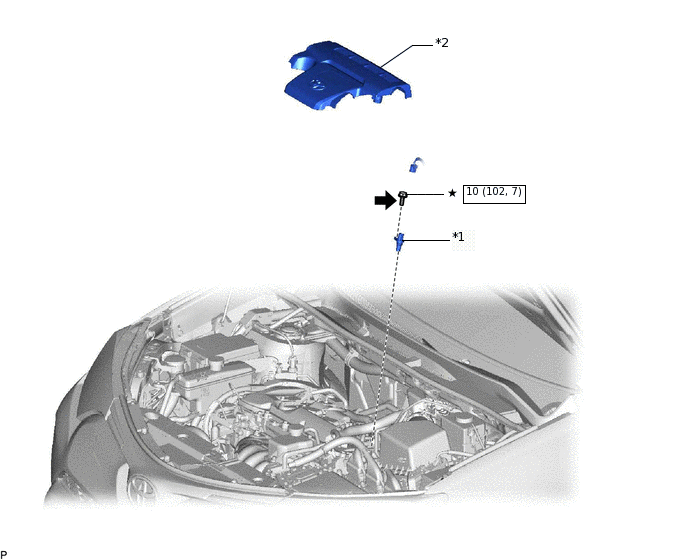 *2

★ 10 (102, 7)

*1

P