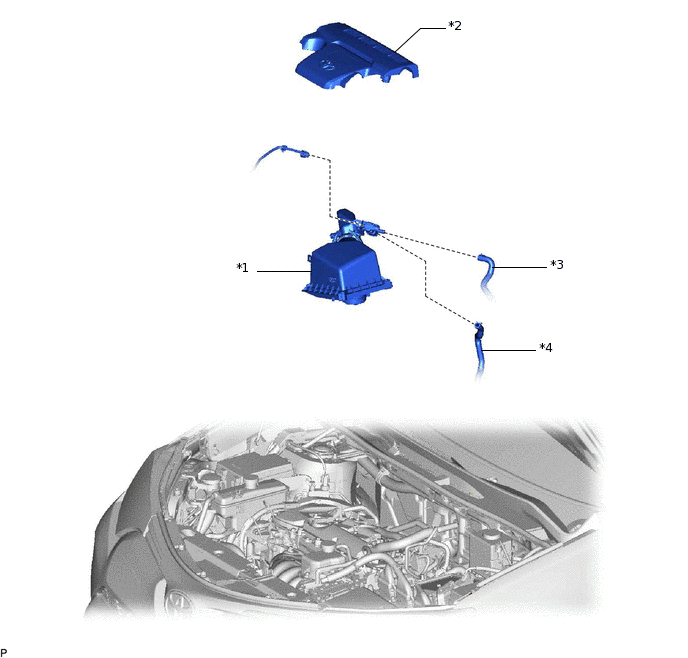 *2

*1

*3

*4

P