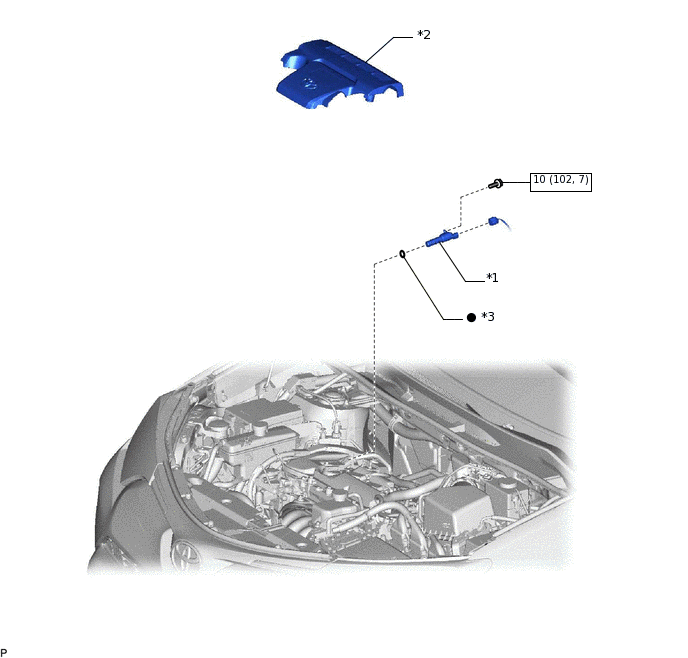 *2

10 (102, 7)

*1

● *3

P