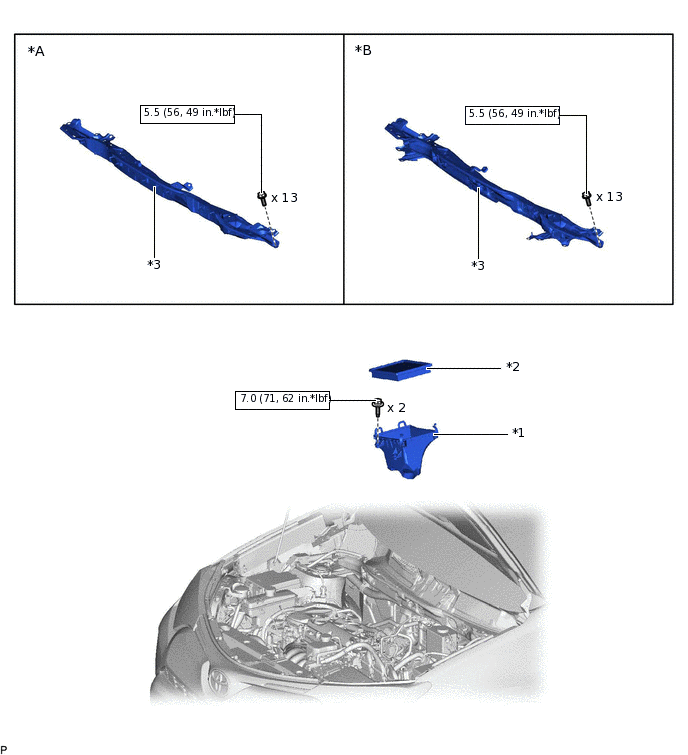 *A

5.5 (56, 49 in.*lbf)

x 13

*3

*B

5.5 (56, 49 in.*lbf)

x 13

*3

*2

7.0 (71, 62 in.*lbf)

x 2

*1

P