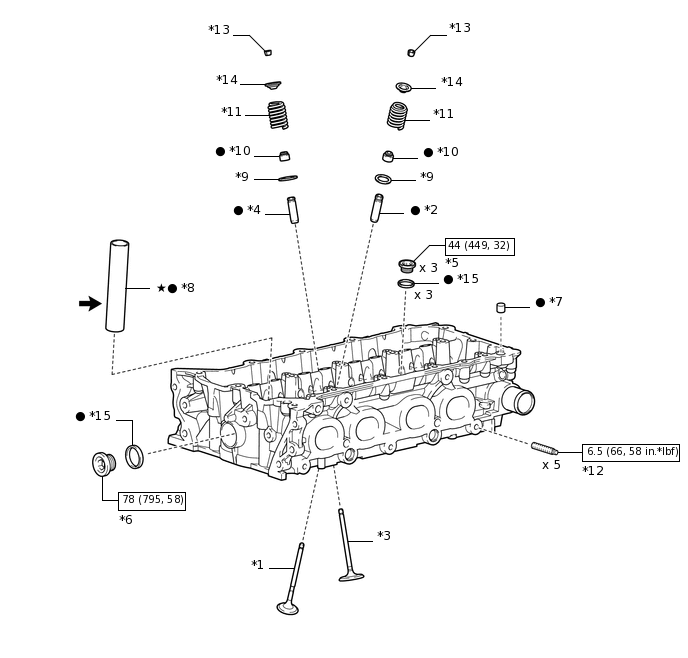 *13
*13
*14
*14
*11
*11
● *10
● *10
*9
*9
● *4
● *2
44 (449, 32)
x 3
*5
● *15
x 3
★● *8
● *7
● *15
6.5 (66, 58 in.*lbf)
x 5
*12
78 (795, 58)
*6
*3
*1