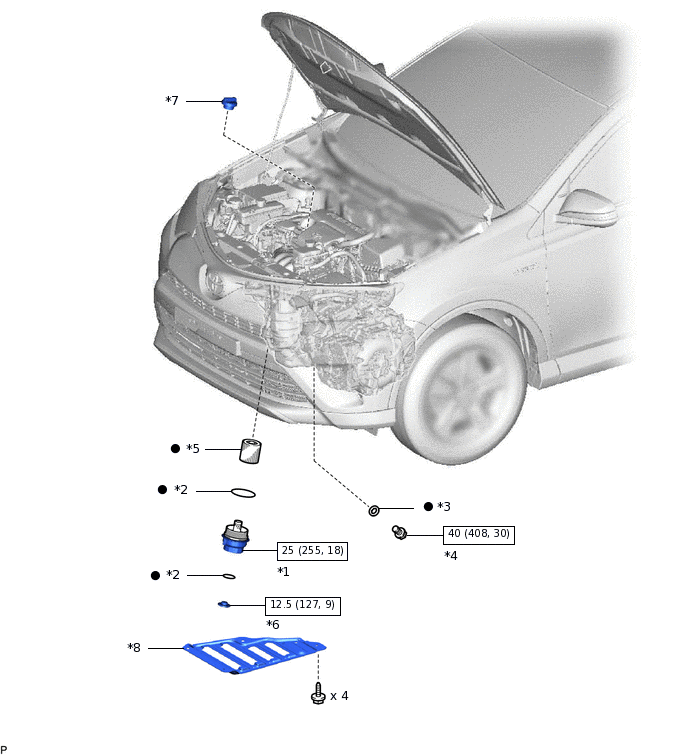 *7

● *5

● *2

● *3

40 (408, 30)

*4

25 (255, 18)

*1

● *2

12.5 (127, 9)

*6

*8

x 4

P