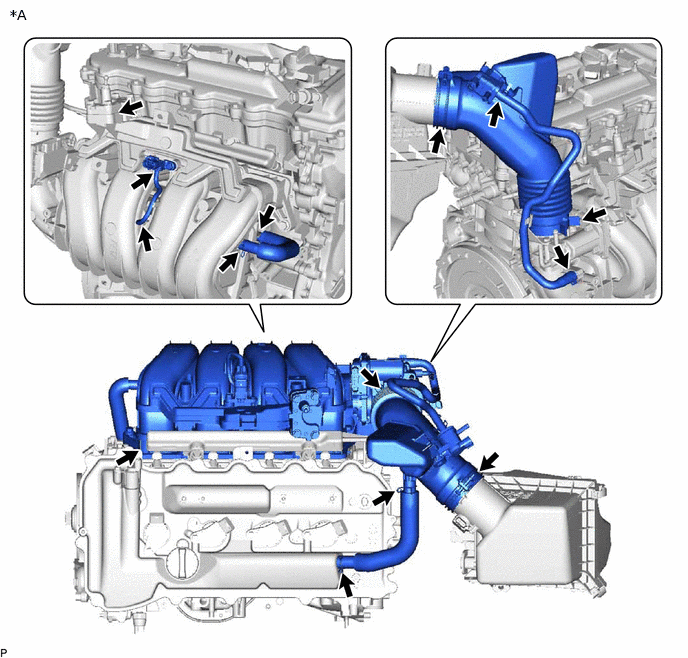 *A

P