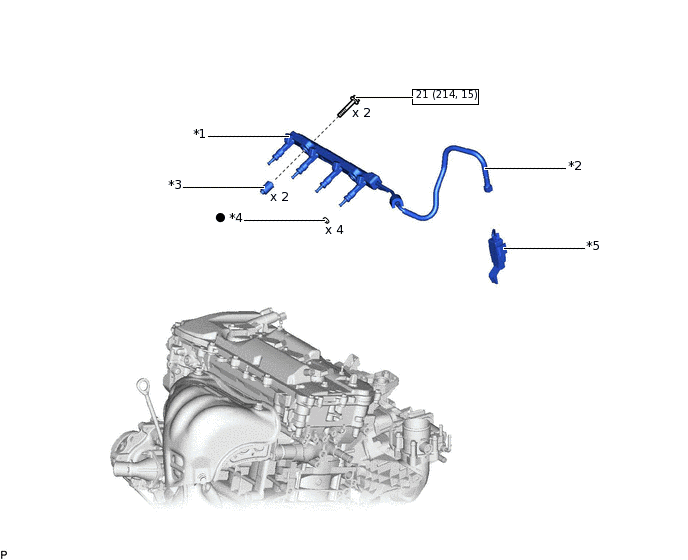 21 (214, 15)
x 2
*1
*2
*3
x 2
● *4
x 4
*5
P