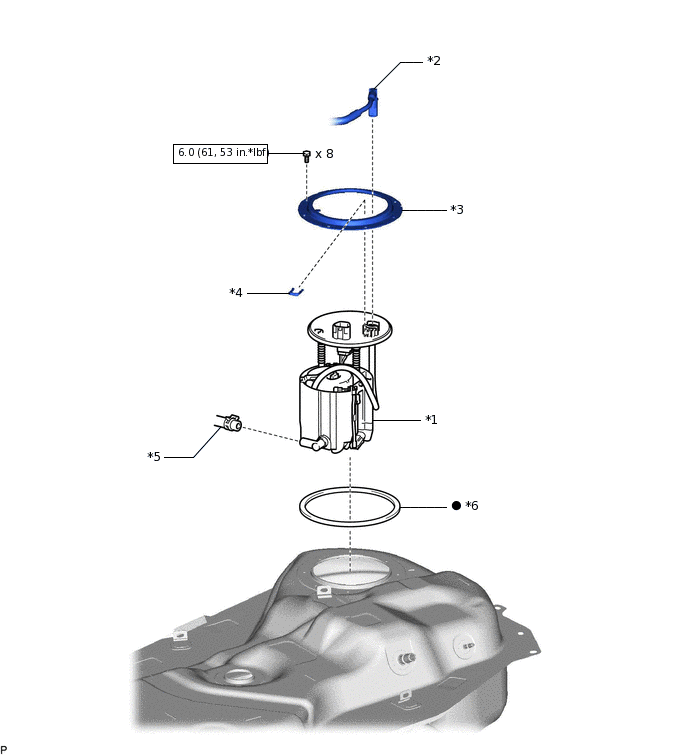 *2

6.0 (61, 53 in.*lbf

x 8

*3

*4

*1

*5

● *6

P