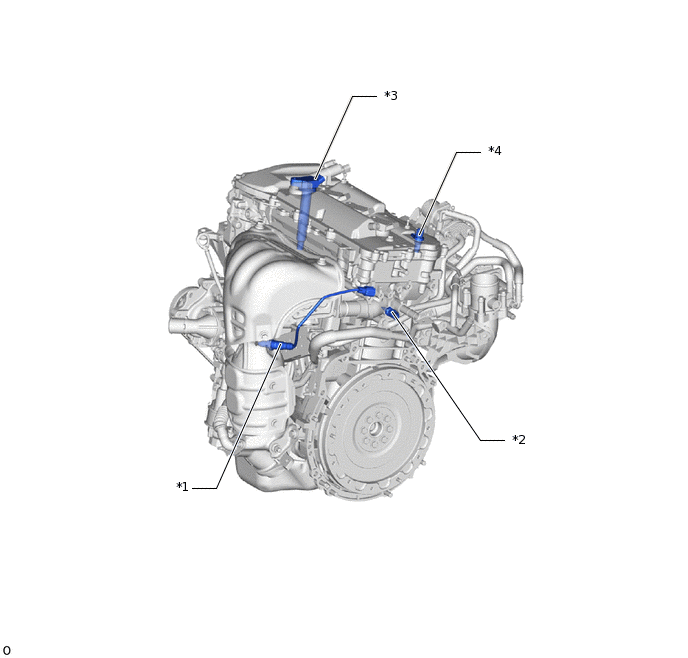 *3

*4

*2

*1

0