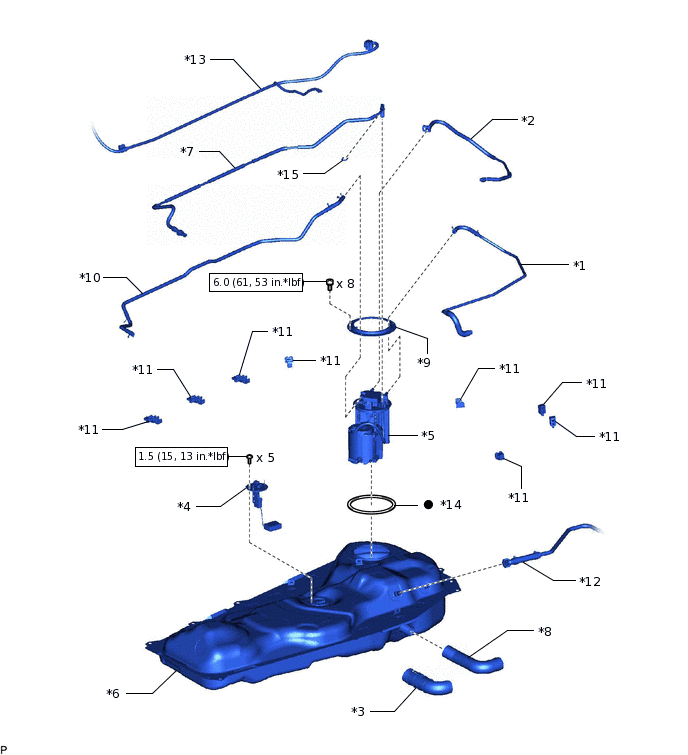 *13

*2

*7

*15

*1

*10

6.0 (61, 53 in.*lbf)

x 8

*9

*11

*11

*11

*11

*11

*11

*11

*5

1.5 (15, 13 in.*lbf)

x 5

*11

*4

*14

*12

*8

*6

*3

P